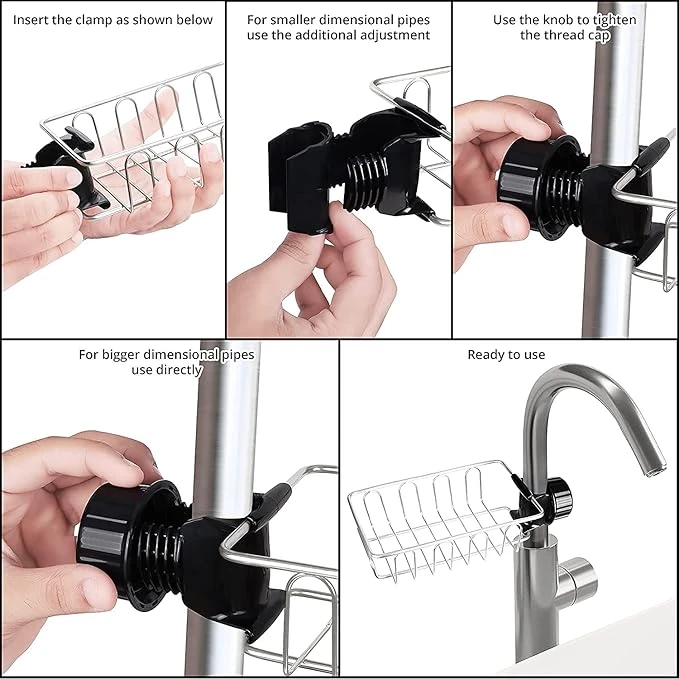 Insert the clamp as shown below

For smaller dimensional pipes use the additional adjustment

Use the knob to tighten the thread cap

For bigger dimensional pipes use directly

Ready to use