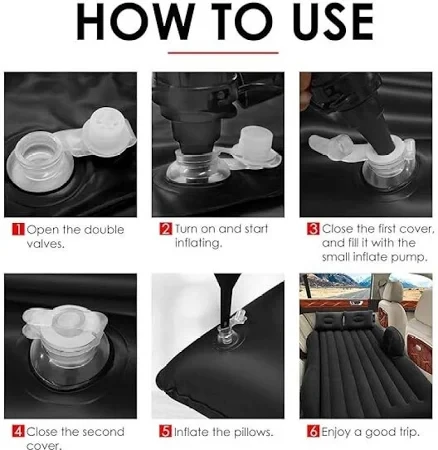 HOW TO USE

1 Open the double valves.

2 Turn on and start inflating.

3 Close the first cover, and fill it with the small inflate pump.

4 Close the second cover.

5 Inflate the pillows.

6 Enjoy a good trip.