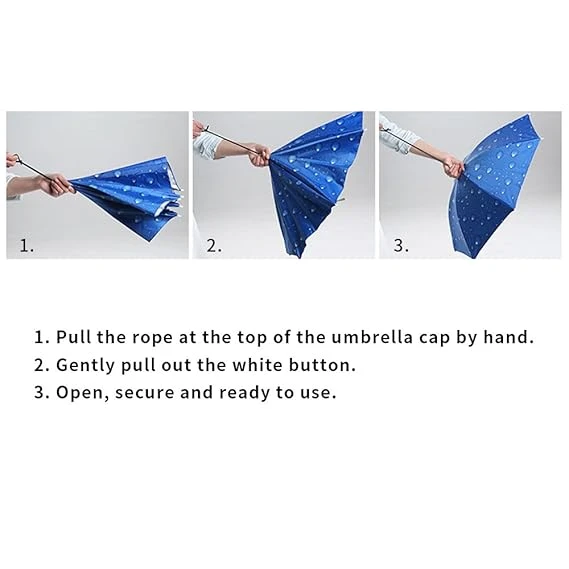 1.

2.

3.

1. Pull the rope at the top of the umbrella cap by hand.
2. Gently pull out the white button.
3. Open, secure and ready to use.