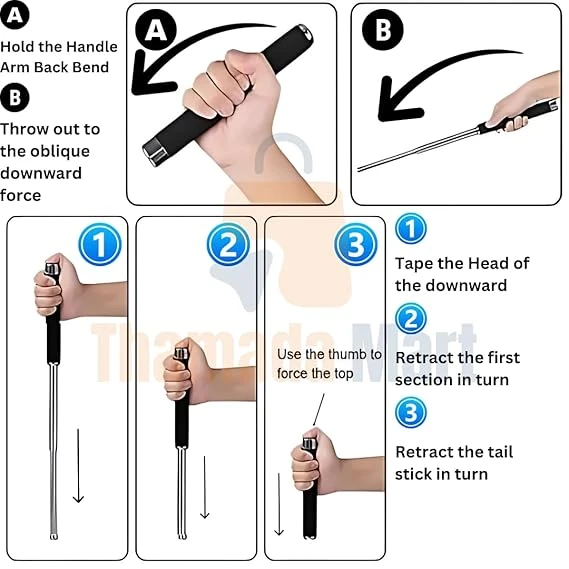 A
Hold the Handle Arm Back Bend

B
Throw out to the oblique downward force

A

B

1

2

3

Use the thumb to force the top

Thamada Mart

1
Tape the Head of the downward

2
Retract the first section in turn

3
Retract the tail stick in turn