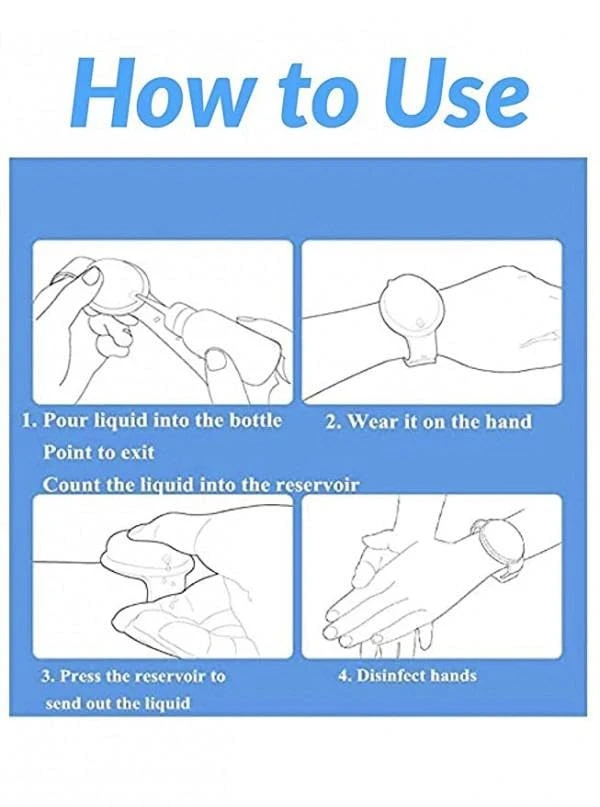 How to Use

1. Pour liquid into the bottle
Point to exit
Count the liquid into the reservoir

2. Wear it on the hand

3. Press the reservoir to send out the liquid

4. Disinfect hands