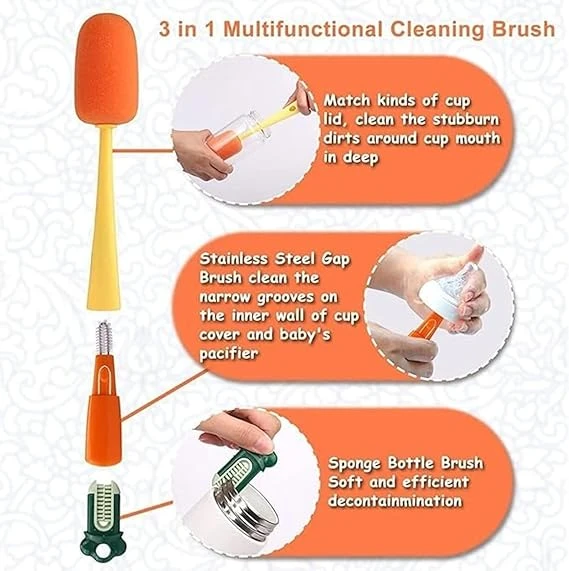 3 in 1 Multifunctional Cleaning Brush

Match kinds of cup lid, clean the stubburn dirts around cup mouth in deep

Stainless Steel Gap Brush clean the narrow grooves on the inner wall of cup cover and baby's pacifier

Sponge Bottle Brush Soft and efficient decontainmination