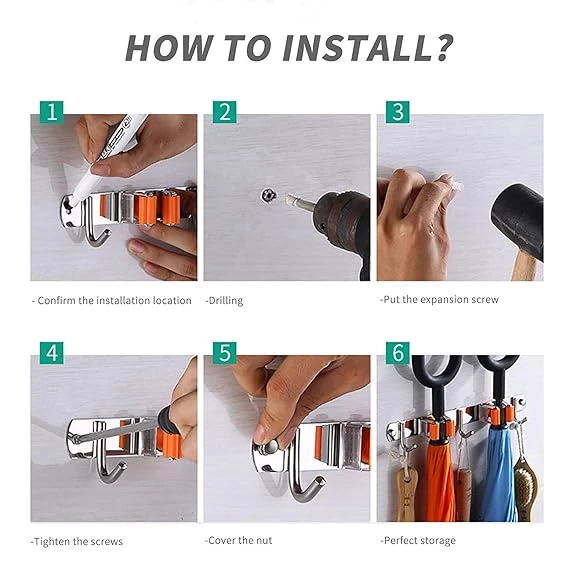 HOW TO INSTALL?

1

- Confirm the installation location

2

-Drilling

3

-Put the expansion screw

4

-Tighten the screws

5

-Cover the nut

6

-Perfect storage