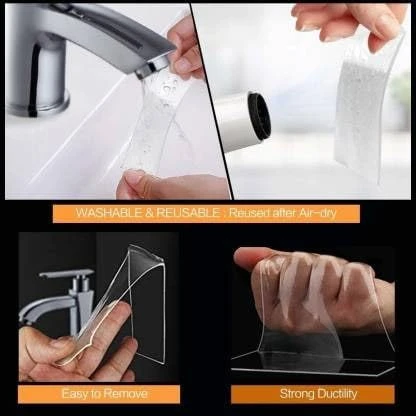 WASHABLE & REUSABLE : Reused after Air-dry

Easy to Remove

Strong Ductility