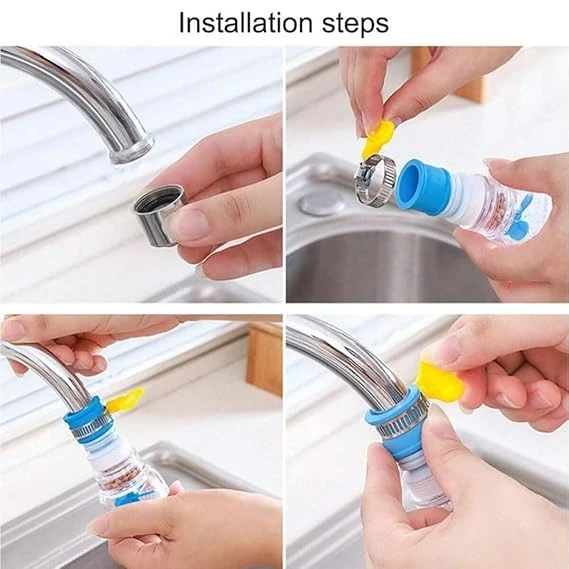 Installation steps