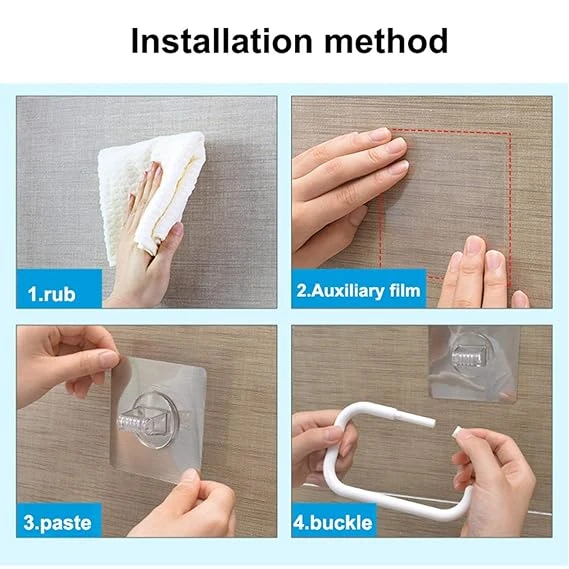 Installation method

1.rub

2.Auxiliary film

3.paste

4.buckle