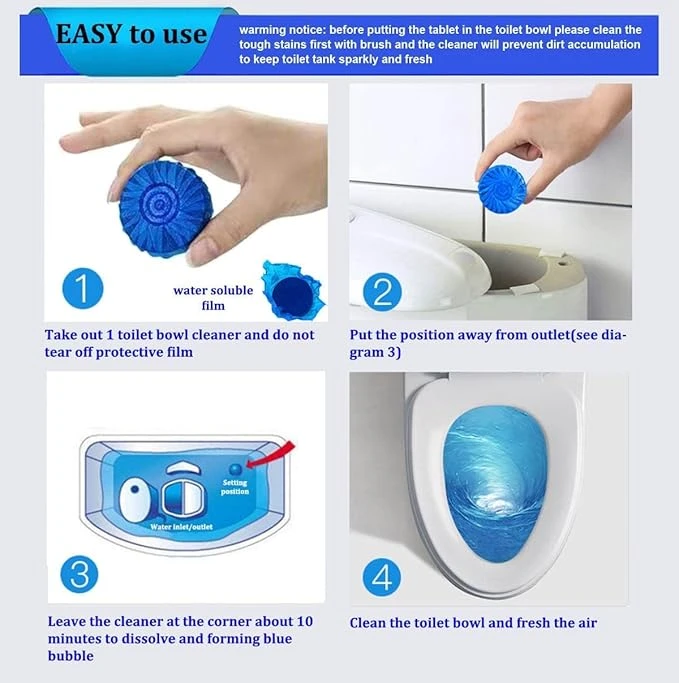 EASY to use

warming notice: before putting the tablet in the toilet bowl please clean the tough stains first with brush and the cleaner will prevent dirt accumulation to keep toilet tank sparkly and fresh

1

water soluble film

Take out 1 toilet bowl cleaner and do not tear off protective film

2

Put the position away from outlet(see diagram 3)

Setting position

Water inlet/outlet

3

Leave the cleaner at the corner about 10 minutes to dissolve and forming blue bubble

4

Clean the toilet bowl and fresh the air